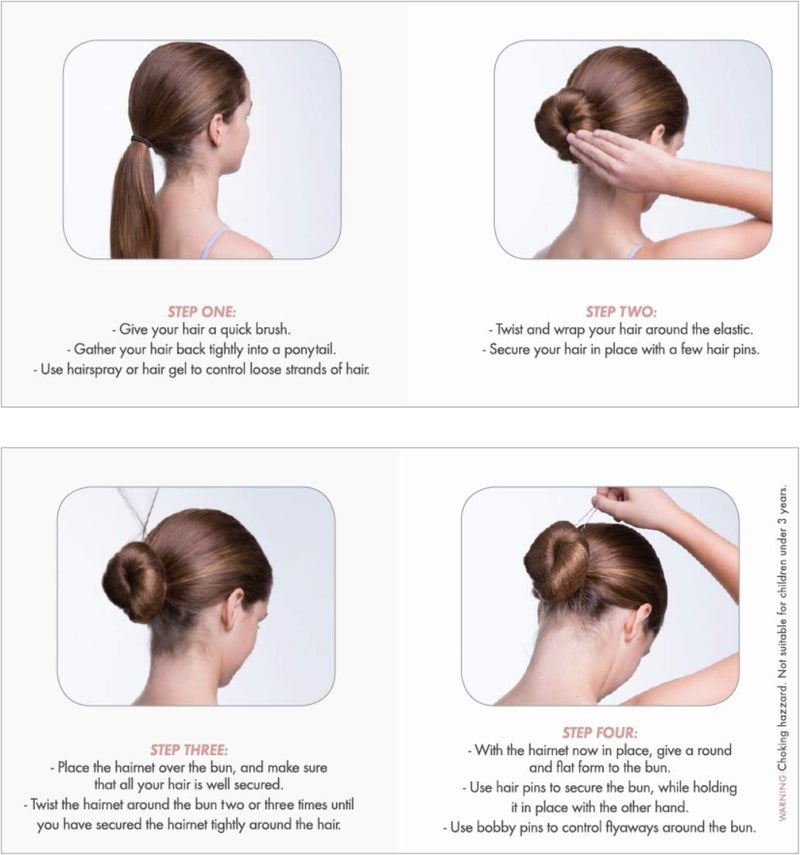 STEP ONE:
- Give your hair a quick brush.
- Gather your hair back tightly into a ponytail.
- Use hairspray or hair gel to control loose strands of hair.

STEP TWO:
- Twist and wrap your hair around the elastic.
- Secure your hair in place with a few hair pins.

STEP THREE:
- Place the hairnet over the bun, and make sure that all your hair is well secured.
- Twist the hairnet around the bun two or three times until you have secured the hairnet tightly around the hair.

STEP FOUR:
- With the hairnet now in place, give a round and flat form to the bun.
- Use hair pins to secure the bun, while holding it in place with the other hand.
- Use bobby pins to control flyaways around the bun.

WARNING: Choking hazzard. Not suitable for children under 3 years.